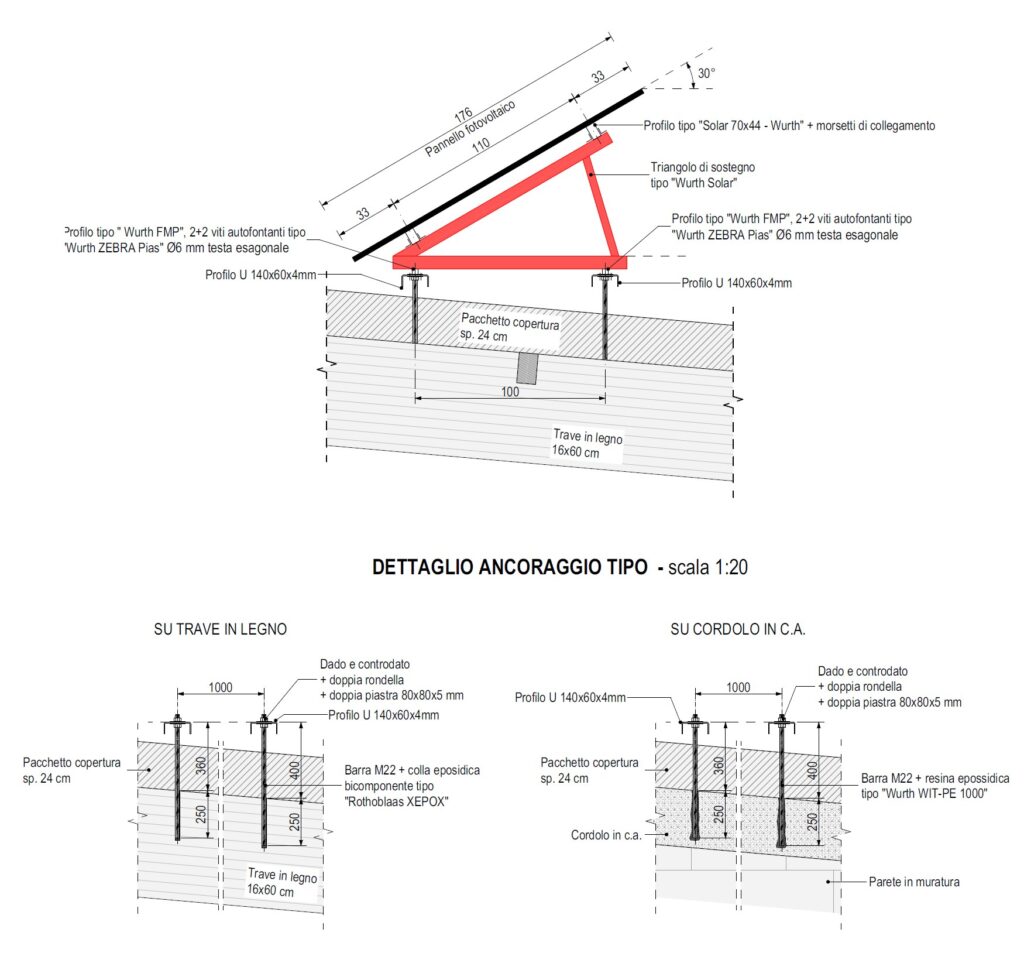 176
Pannello fotovoltaico
110
33
33
30°
Profilo tipo "Solar 70x44 - Wurth" + morsetti di collegamento
Triangolo di sostegno tipo "Wurth Solar"
Profilo tipo " Wurth FMP", 2+2 viti autofontanti tipo "Wurth ZEBRA Pias" Ø6 mm testa esagonale
Profilo tipo "Wurth FMP", 2+2 viti autofontanti tipo "Wurth ZEBRA Pias" Ø6 mm testa esagonale
Profilo U 140x60x4mm
Profilo U 140x60x4mm
Pacchetto copertura sp. 24 cm
100
Trave in legno 16x60 cm

DETTAGLIO ANCORAGGIO TIPO - scala 1:20

SU TRAVE IN LEGNO
1000
Dado e controdato
+ doppia rondella
+ doppia piastra 80x80x5 mm
Profilo U 140x60x4mm
Pacchetto copertura sp. 24 cm
360
250
400
250
Barra M22 + colla eposidica bicomponente tipo "Rothoblaas XEPOX"
Trave in legno 16x60 cm

SU CORDOLO IN C.A.
Profilo U 140x60x4mm
1000
Dado e controdato
+ doppia rondella
+ doppia piastra 80x80x5 mm
Pacchetto copertura sp. 24 cm
360
250
400
250
Barra M22 + resina epossidica tipo "Wurth WIT-PE 1000"
Cordolo in c.a.
Parete in muratura